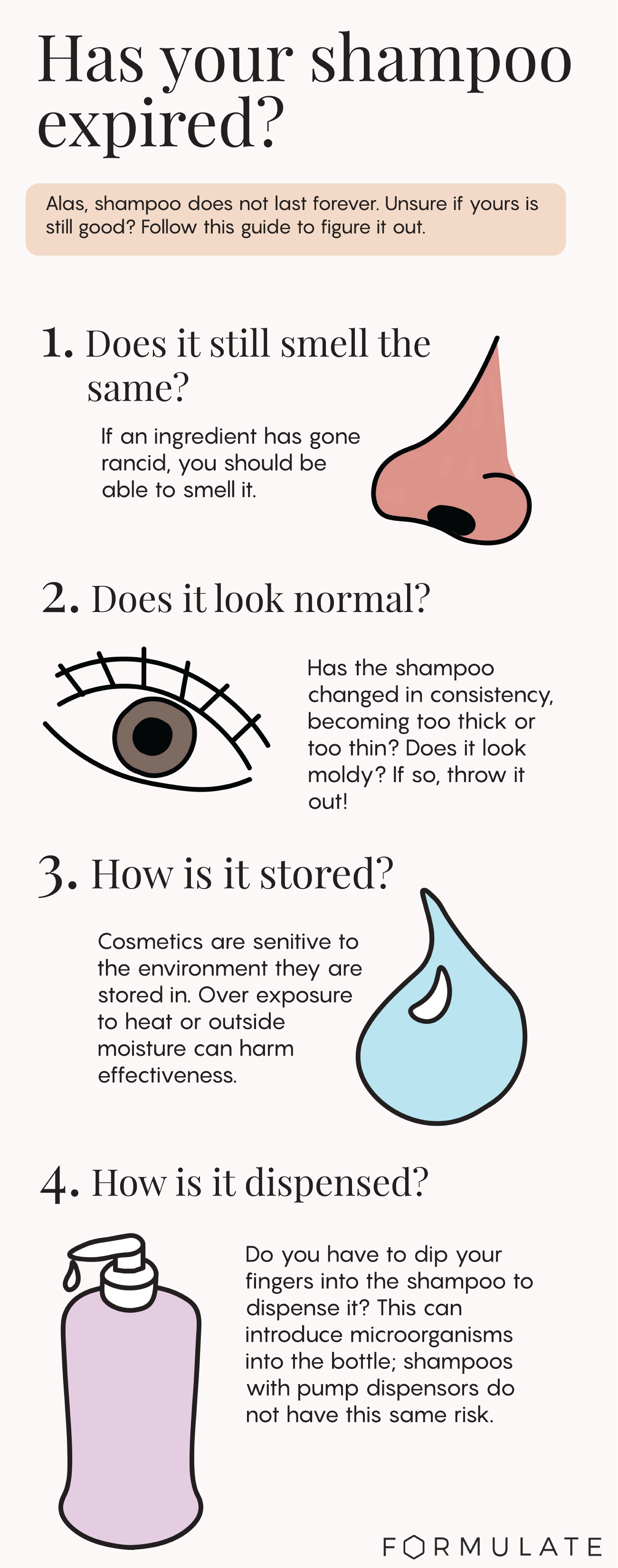 Has your shampoo expired?

Alas, shampoo does not last forever. Unsure if yours is still good? Follow this guide to figure it out.

1. Does it still smell the same?

If an ingredient has gone rancid, you should be able to smell it.

2. Does it look normal?

Has the shampoo changed in consistency, becoming too thick or too thin? Does it look moldy? If so, throw it out!

3. How is it stored?

Cosmetics are senitive to the environment they are stored in. Over exposure to heat or outside moisture can harm effectiveness.

4. How is it dispensed?

Do you have to dip your fingers into the shampoo to dispense it? This can introduce microorganisms into the bottle; shampoos with pump dispensors do not have this same risk.

FORMULATE